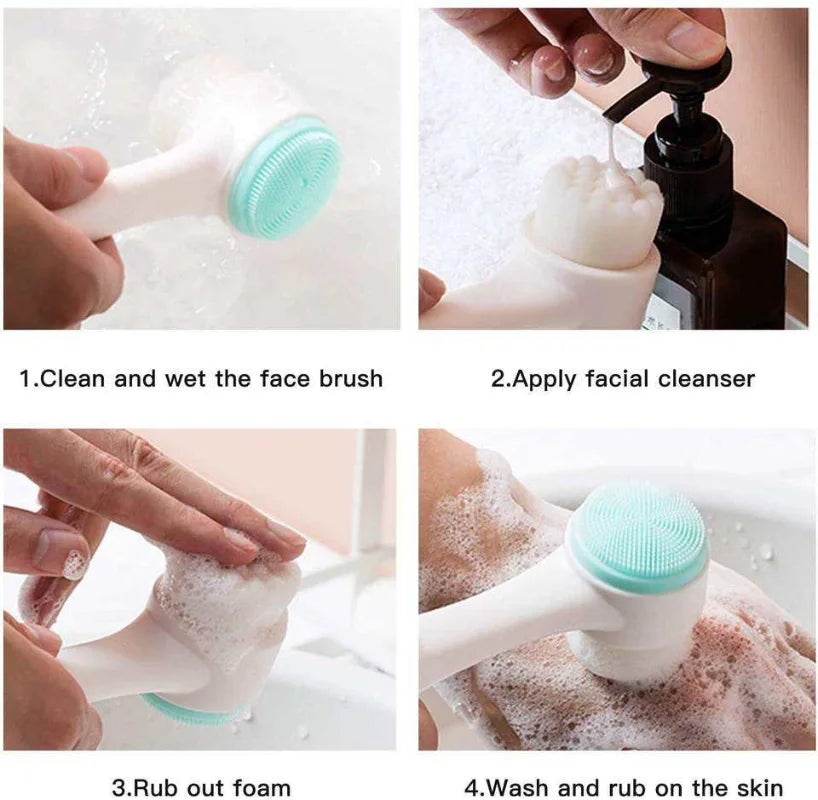 1.Clean and wet the face brush

2.Apply facial cleanser

3.Rub out foam

4.Wash and rub on the skin