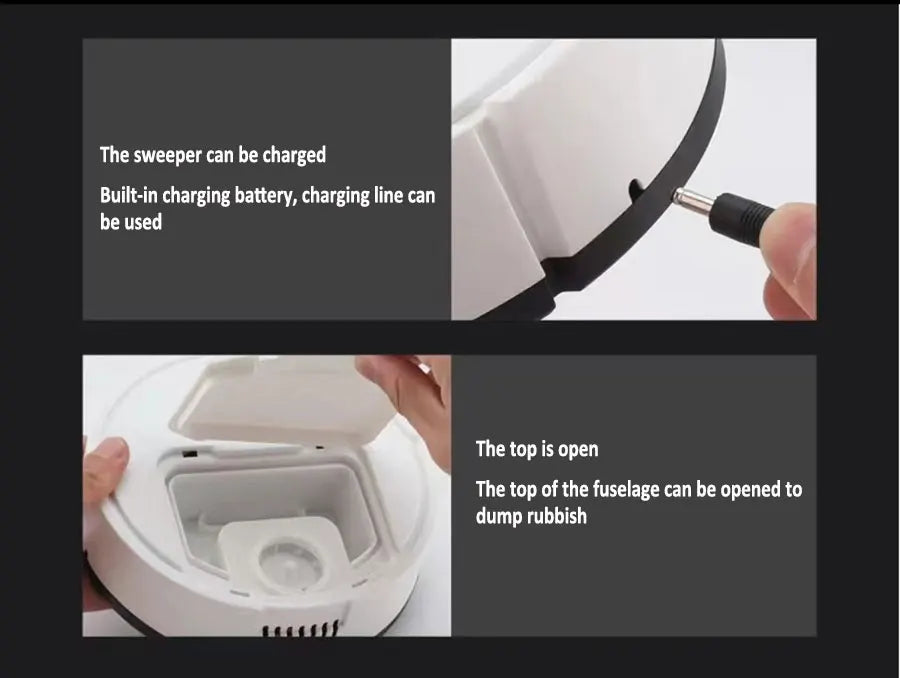 The sweeper can be charged

Built-in charging battery, charging line can be used

The top is open

The top of the fuselage can be opened to dump rubbish