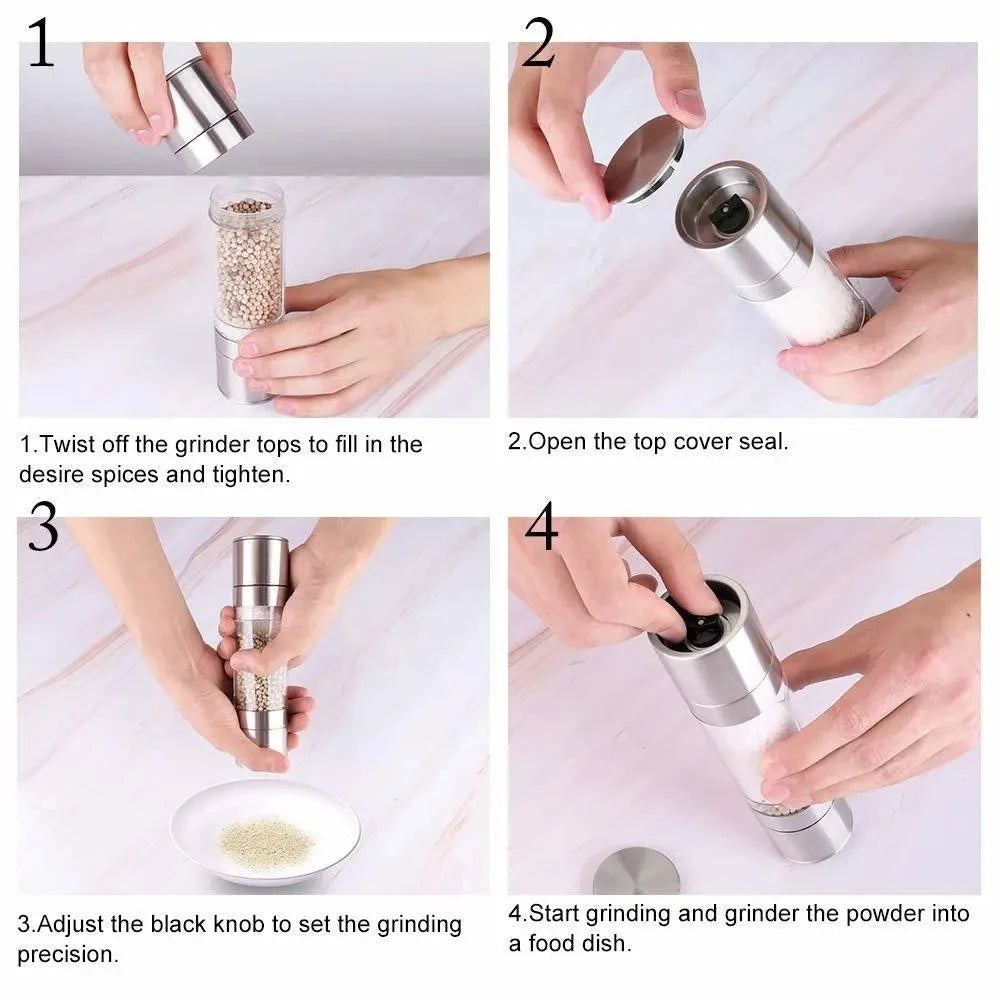 1

1.Twist off the grinder tops to fill in the desire spices and tighten.

2

2.Open the top cover seal.

3

3.Adjust the black knob to set the grinding precision.

4

4.Start grinding and grinder the powder into a food dish.