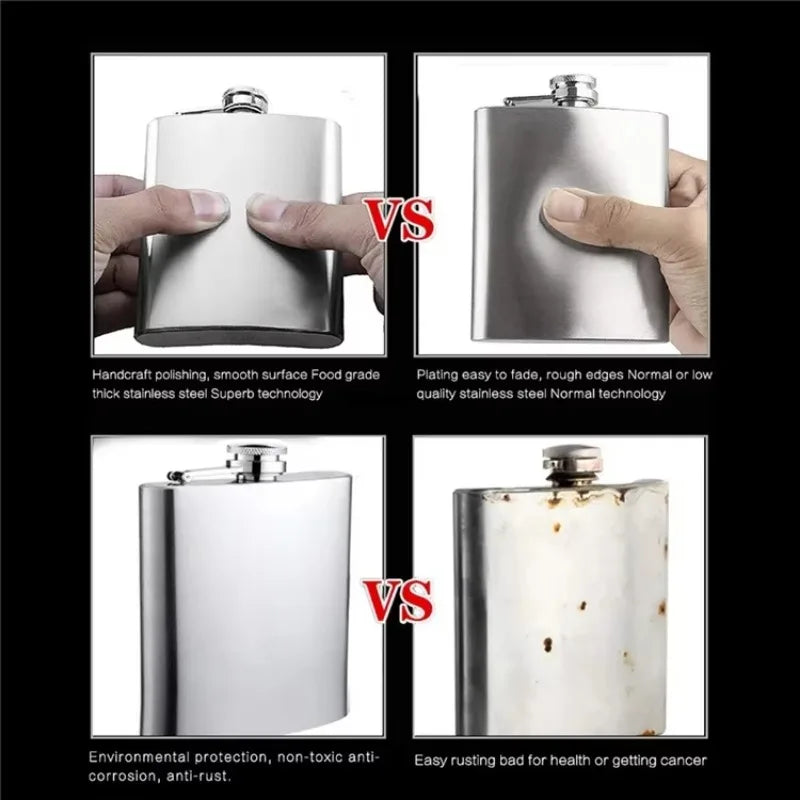 VS

Handcraft polishing, smooth surface Food grade thick stainless steel Superb technology

Plating easy to fade, rough edges Normal or low quality stainless steel Normal technology

VS

Environmental protection, non-toxic anti-corrosion, anti-rust.

Easy rusting bad for health or getting cancer