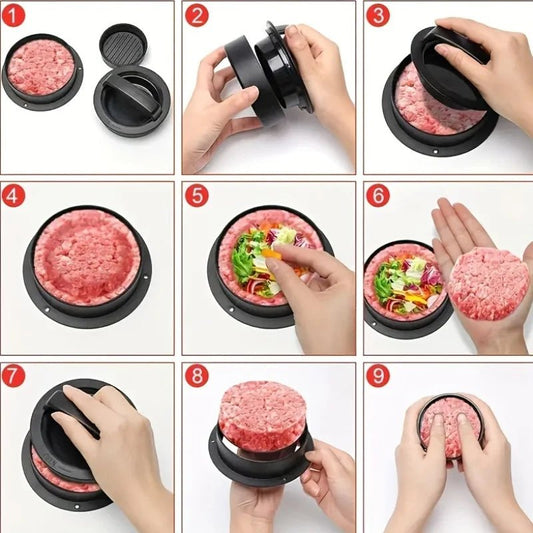 1
2
3
4
5
6
7
8
9